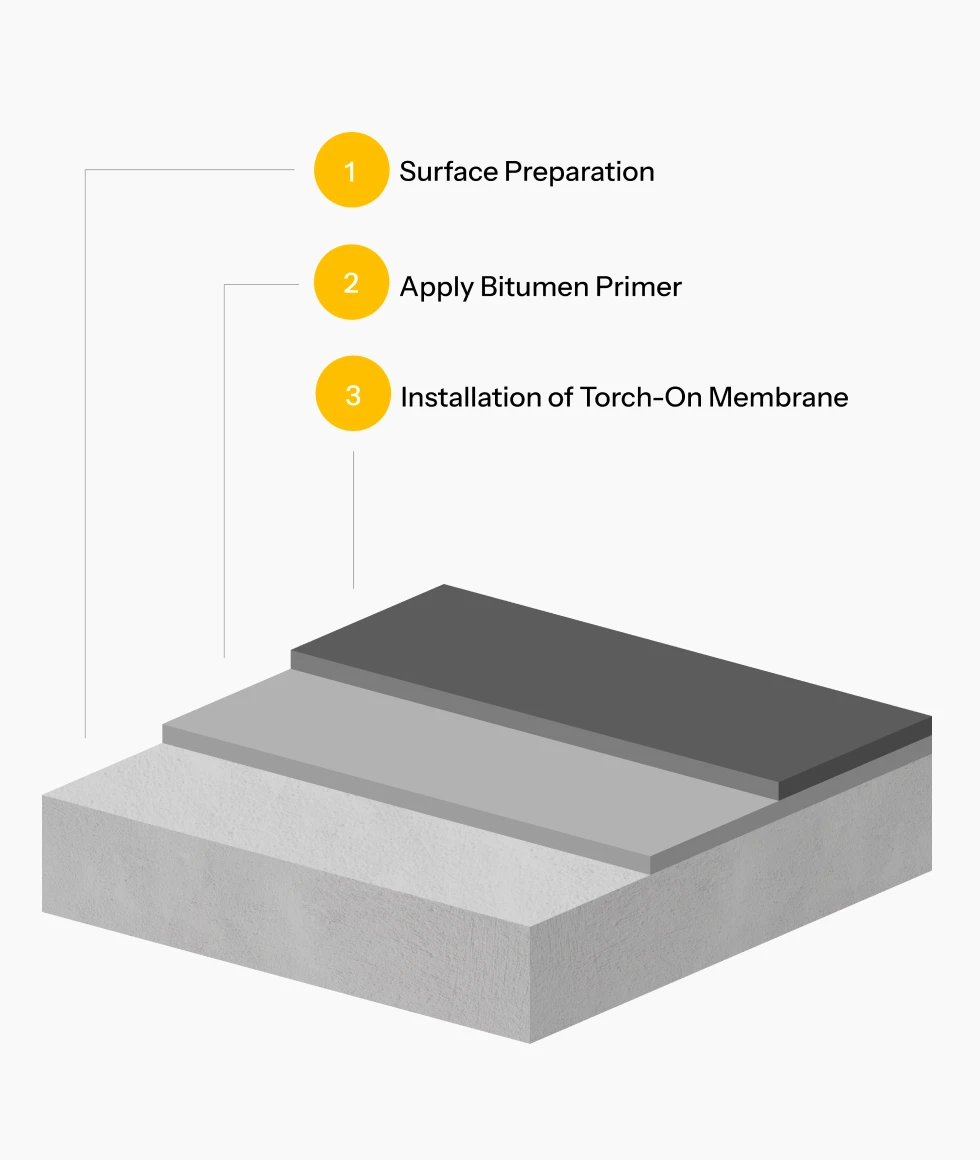 1 Surface Preparation

2 Apply Bitumen Primer

3 Installation of Torch-On Membrane